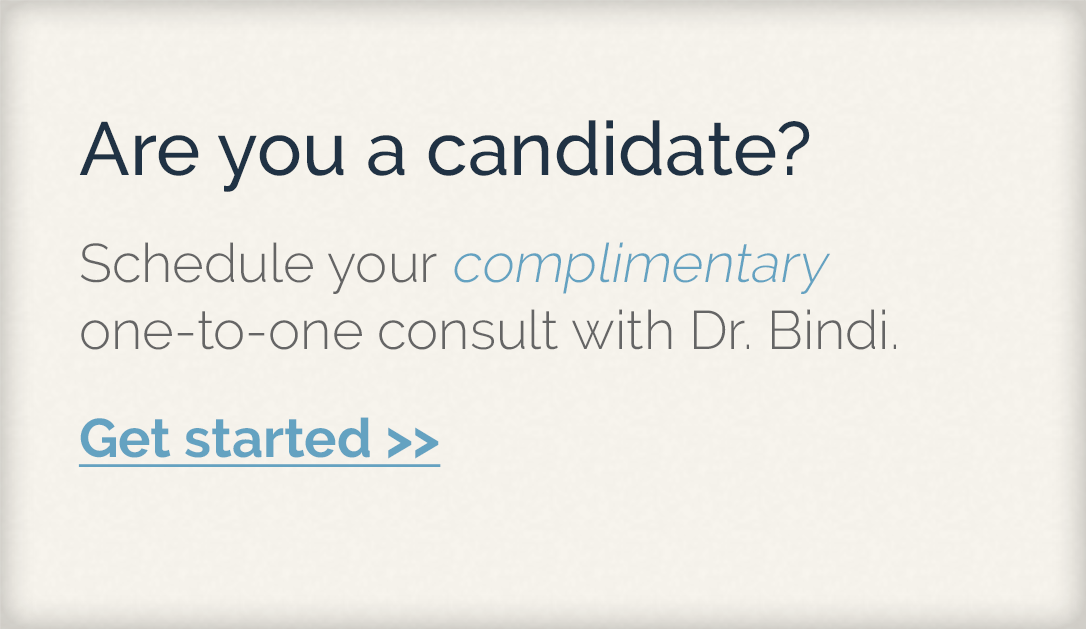 Are you a candidate?

Schedule your complimentary one-to-one consult with Dr. Bindi.

Get started >>